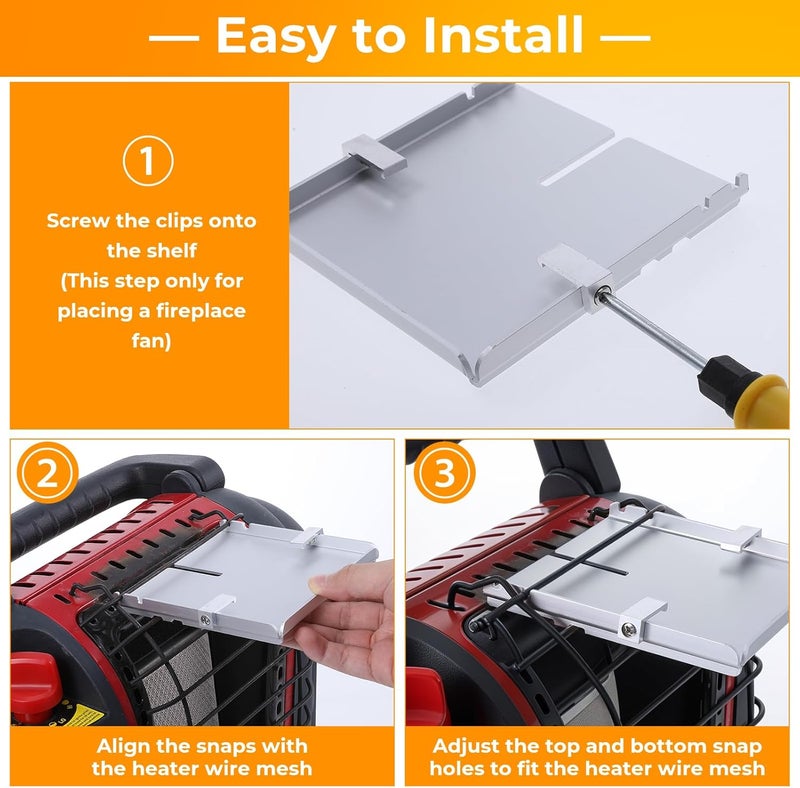 — Easy to Install —

1

Screw the clips onto the shelf (This step only for placing a fireplace fan)

2

Align the snaps with the heater wire mesh

3

Adjust the top and bottom snap holes to fit the heater wire mesh